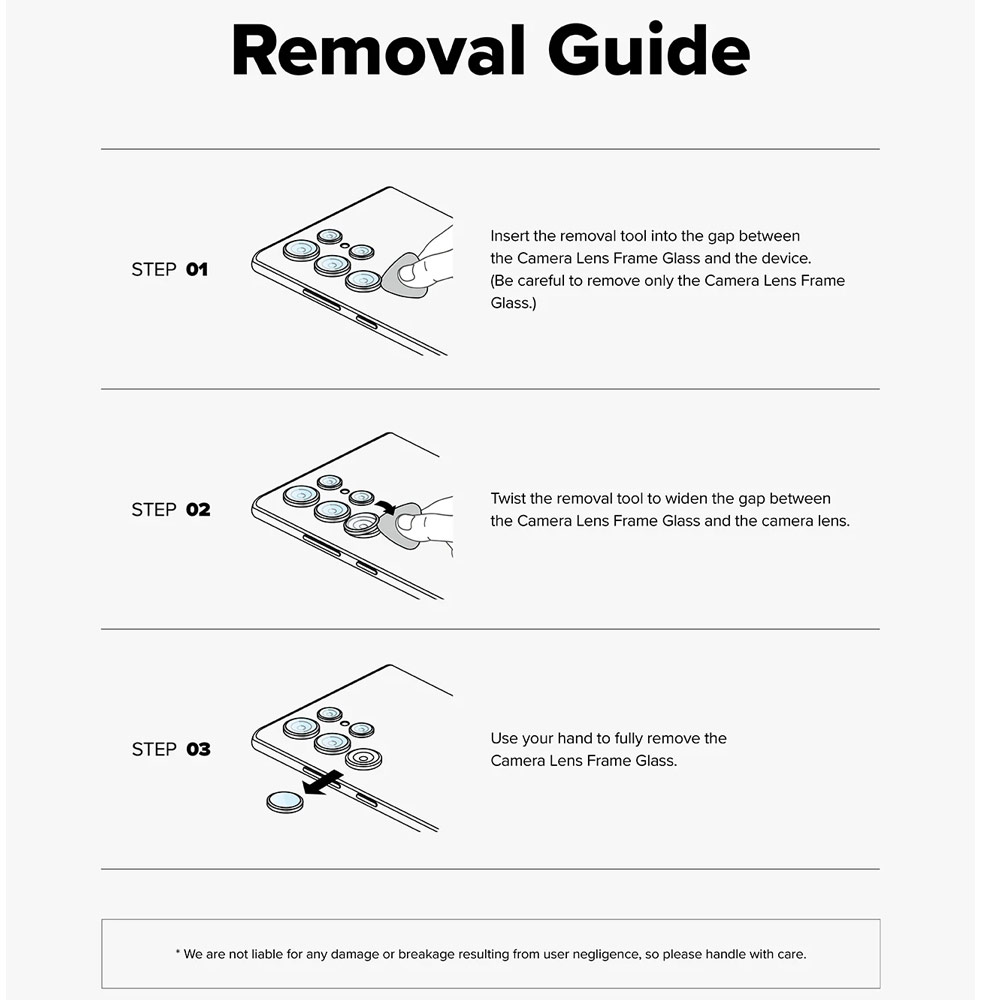 Removal Guide

STEP 01

Insert the removal tool into the gap between the Camera Lens Frame Glass and the device. (Be careful to remove only the Camera Lens Frame Glass.)

STEP 02

Twist the removal tool to widen the gap between the Camera Lens Frame Glass and the camera lens.

STEP 03

Use your hand to fully remove the Camera Lens Frame Glass.

* We are not liable for any damage or breakage resulting from user negligence, so please handle with care.