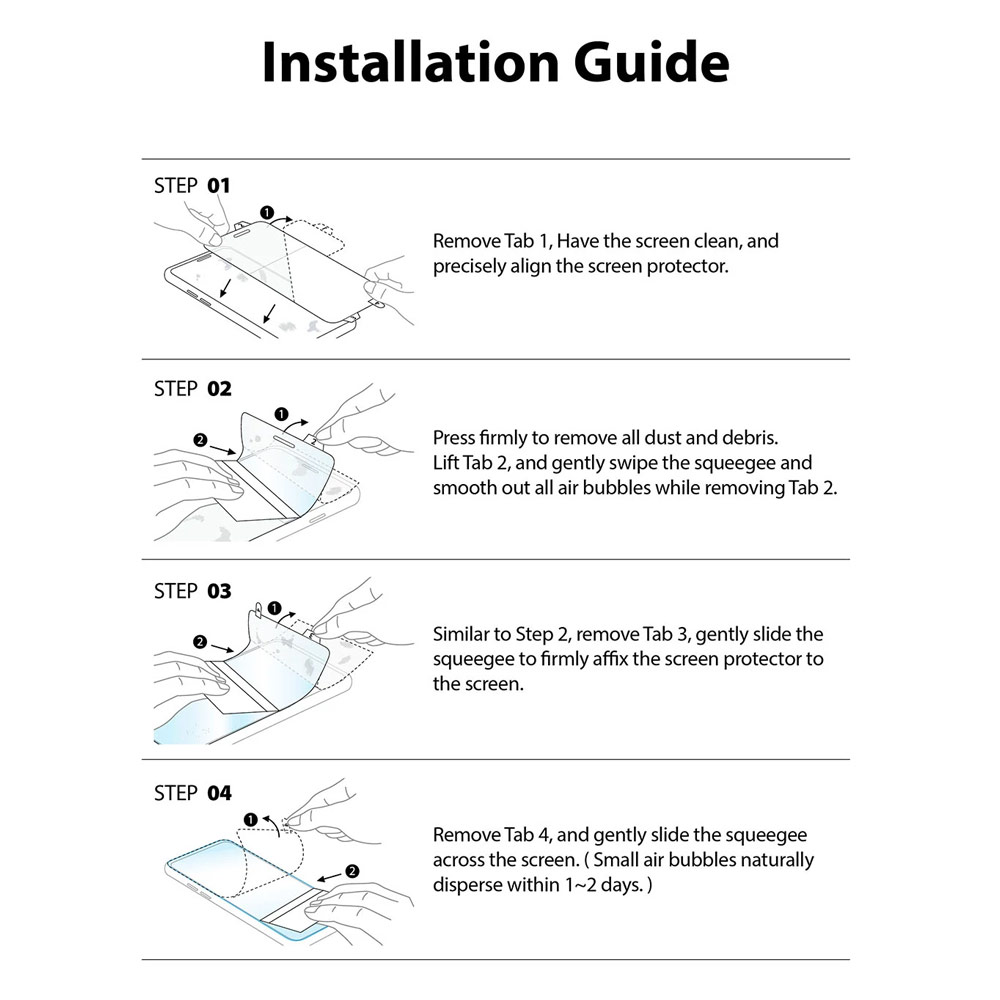 Installation Guide

STEP 01

1

Remove Tab 1, Have the screen clean, and precisely align the screen protector.

STEP 02

1

2

Press firmly to remove all dust and debris.
Lift Tab 2, and gently swipe the squeegee and smooth out all air bubbles while removing Tab 2.

STEP 03

1

2

Similar to Step 2, remove Tab 3, gently slide the squeegee to firmly affix the screen protector to the screen.

STEP 04

1

2

Remove Tab 4, and gently slide the squeegee across the screen. ( Small air bubbles naturally disperse within 1~2 days. )