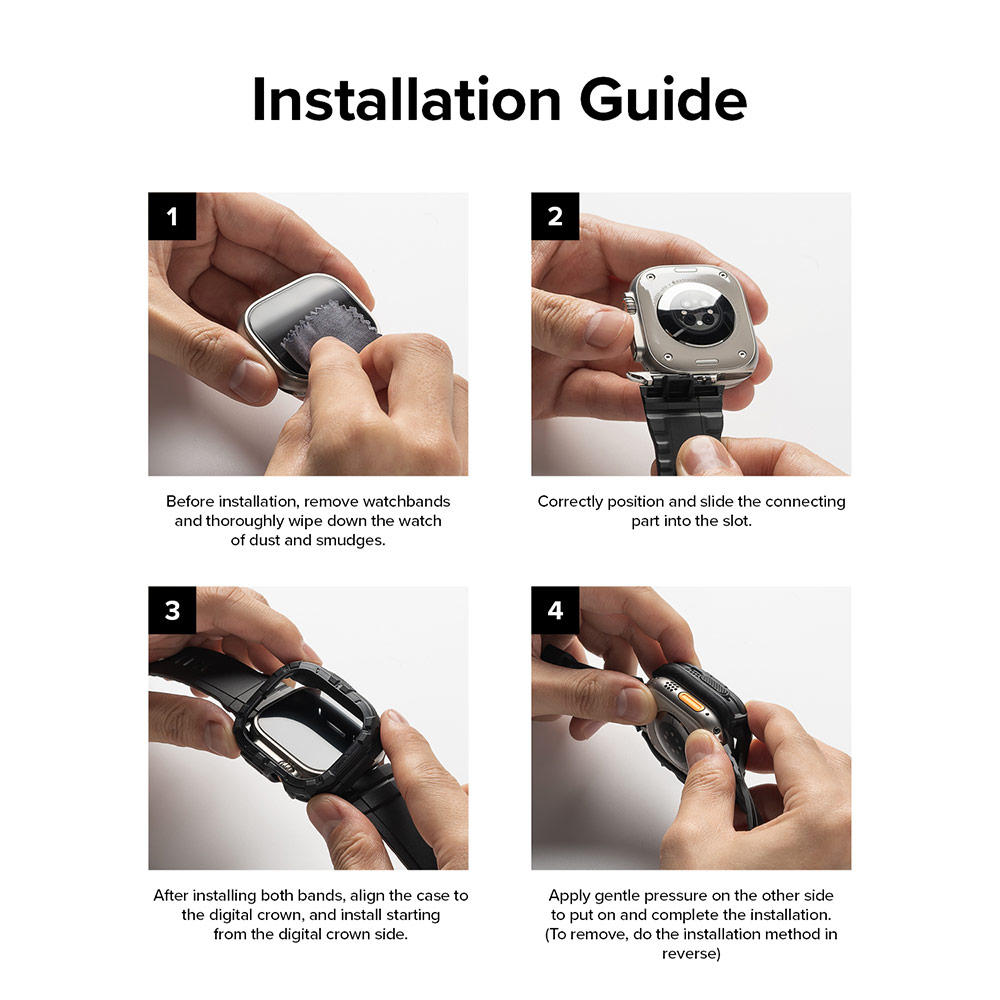 Installation Guide

1

Before installation, remove watchbands and thoroughly wipe down the watch of dust and smudges.

2

Correctly position and slide the connecting part into the slot.

3

After installing both bands, align the case to the digital crown, and install starting from the digital crown side.

4

Apply gentle pressure on the other side to put on and complete the installation. (To remove, do the installation method in reverse)