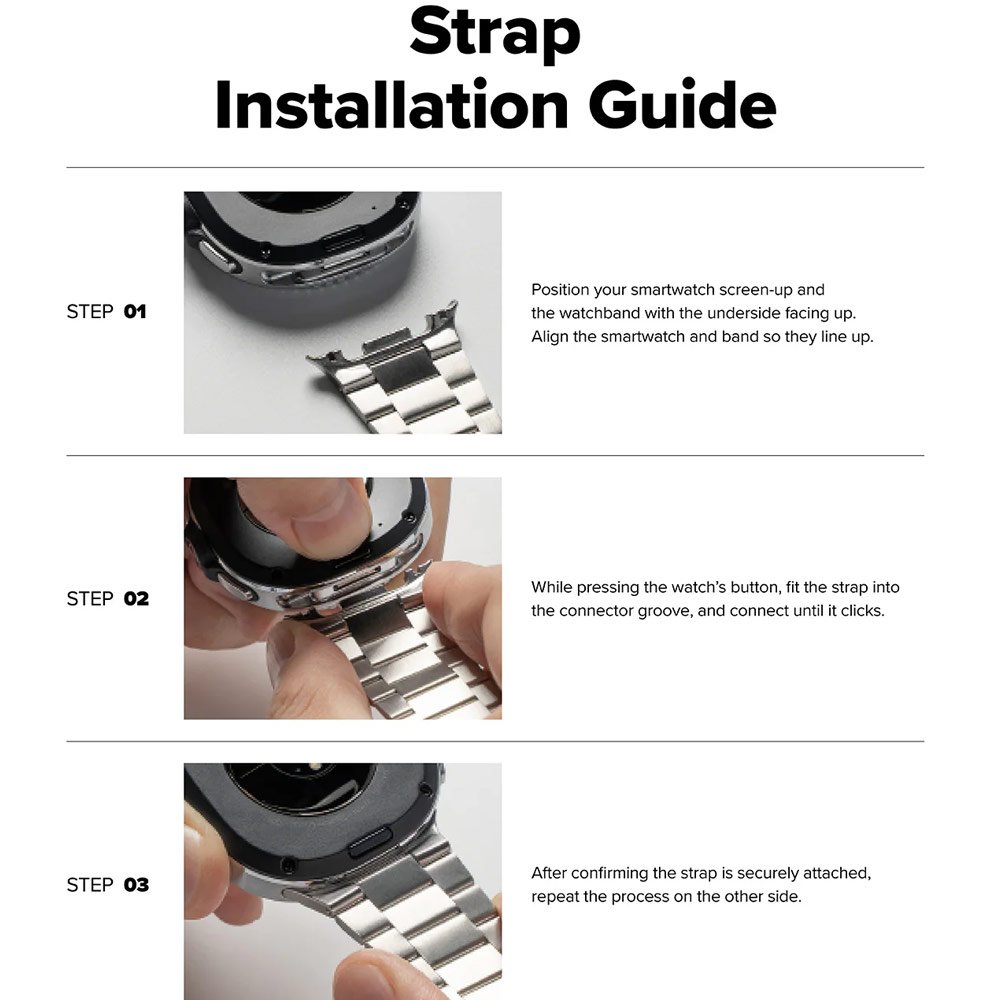 Strap
Installation Guide

STEP 01

Position your smartwatch screen-up and the watchband with the underside facing up. Align the smartwatch and band so they line up.

STEP 02

While pressing the watch's button, fit the strap into the connector groove, and connect until it clicks.

STEP 03

After confirming the strap is securely attached, repeat the process on the other side.