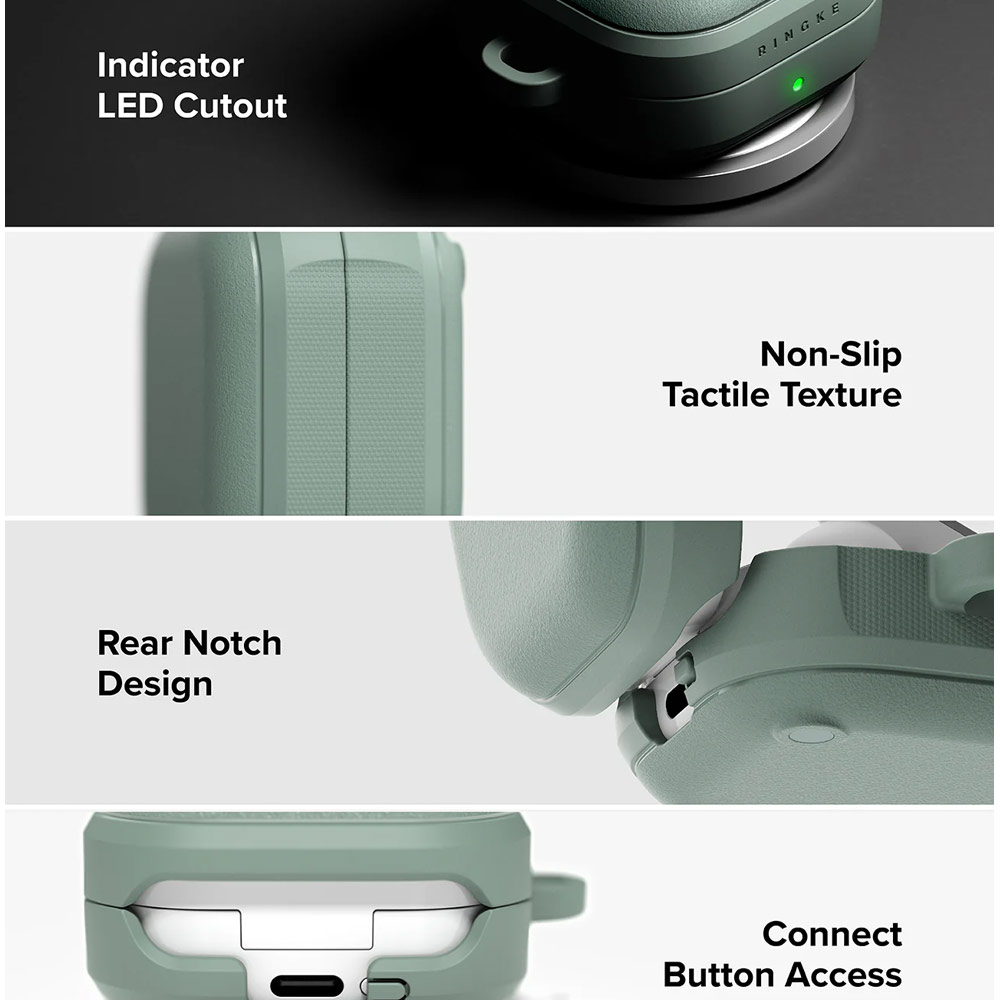 Indicator LED Cutout

RINGKE

Non-Slip Tactile Texture

Rear Notch Design

Connect Button Access